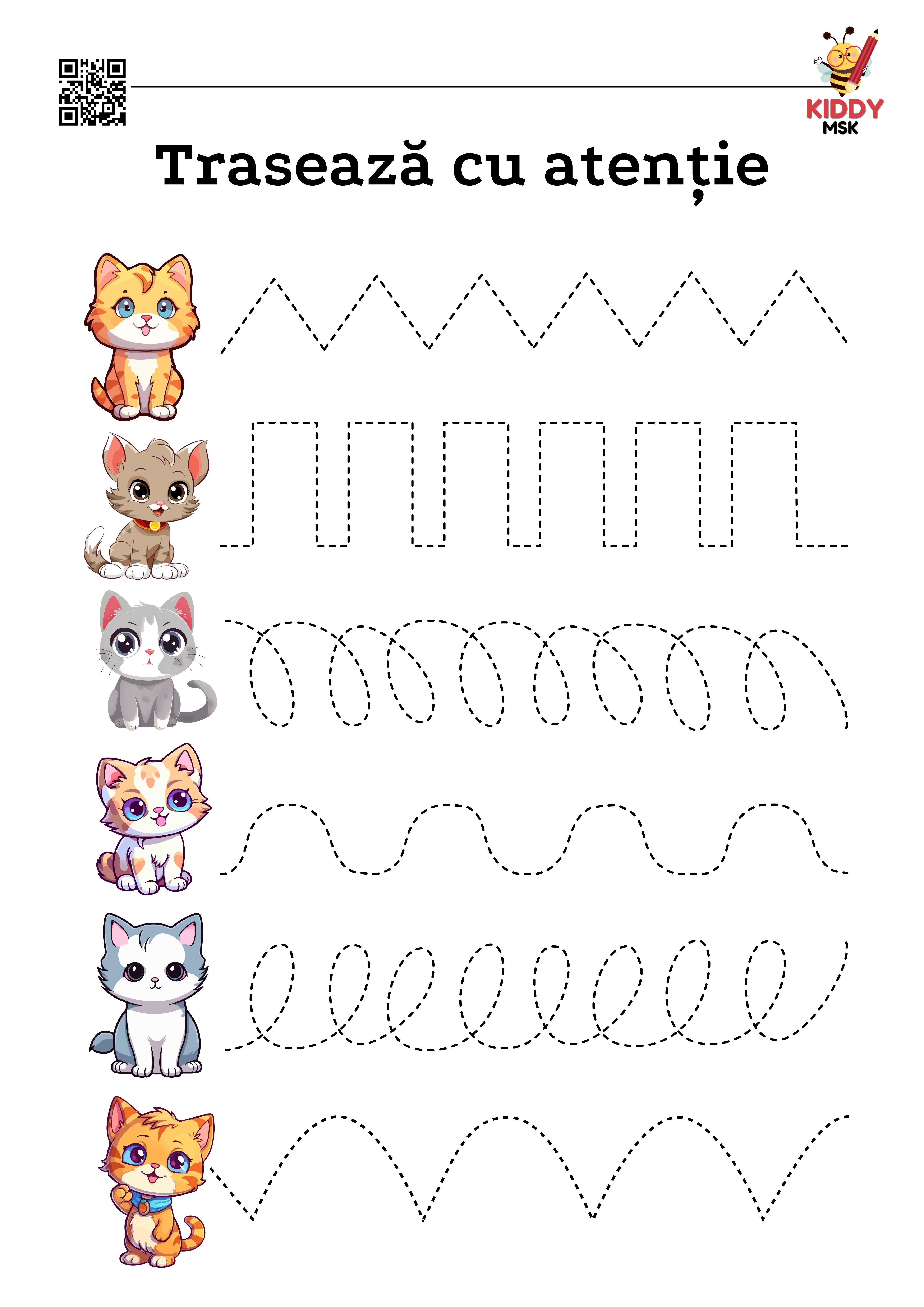 KIDDY
MSK

Trasează cu atenție